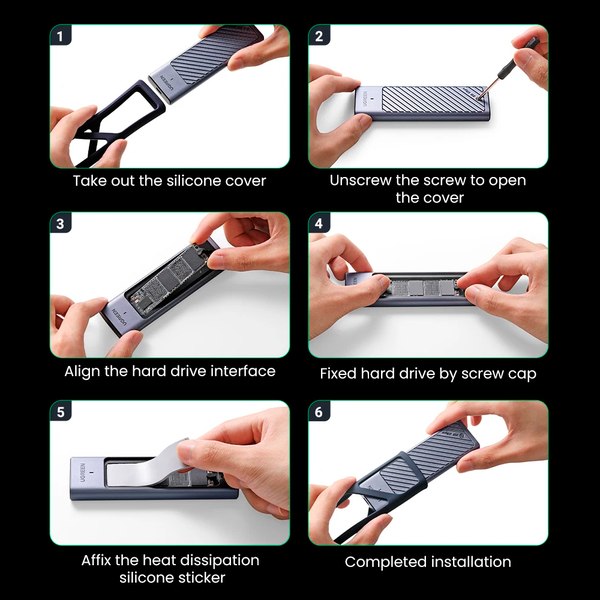 1
UGREEN
Take out the silicone cover

2
UGREEN
Unscrew the screw to open the cover

3
UGREEN
Align the hard drive interface

4
Fixed hard drive by screw cap

5
UGREEN
Affix the heat dissipation silicone sticker

6
Completed installation