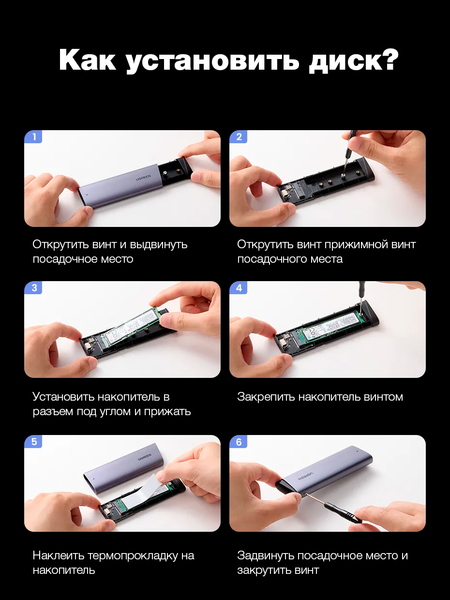 Как установить диск?

1

UGREEN

Открутить винт и выдвинуть посадочное место

2

Открутить винт прижимной винт посадочного места

3

Установить накопитель в разъем под углом и прижать

4

Закрепить накопитель винтом

5

UGREEN

Наклеить термопрокладку на накопитель

6

UGREEN

Задвинуть посадочное место и закрутить винт